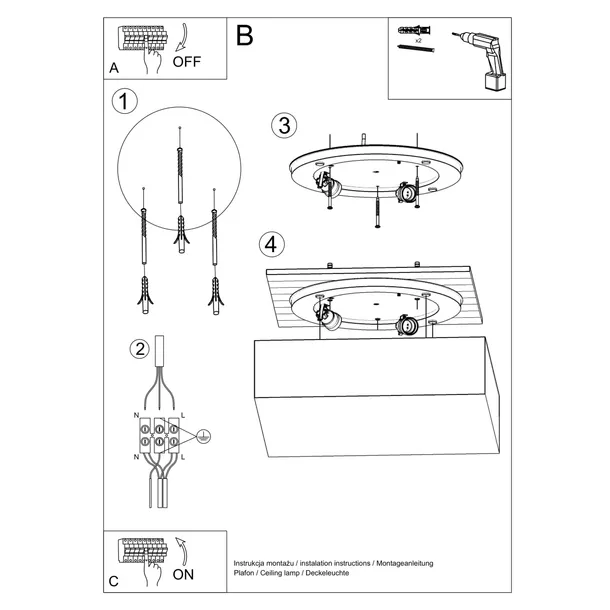 A
OFF

B

x2

1

3

4

2

N
L
N
L

C
ON

Instrukcja montażu / instalation instructions / Montageanleitung
Plafon / Ceiling lamp / Deckeleuchte