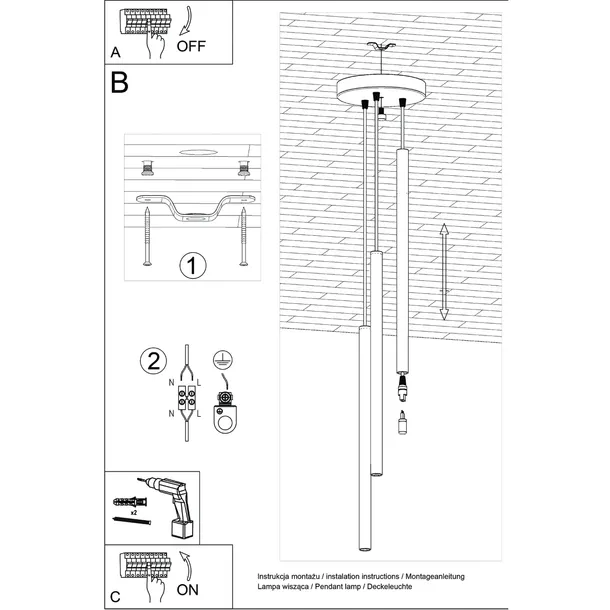 A
OFF

B

1

2
N L
N L

x2

C
ON

Instrukcja montażu / instalation instructions / Montageanleitung
Lampa wisząca / Pendant lamp / Deckeleuchte