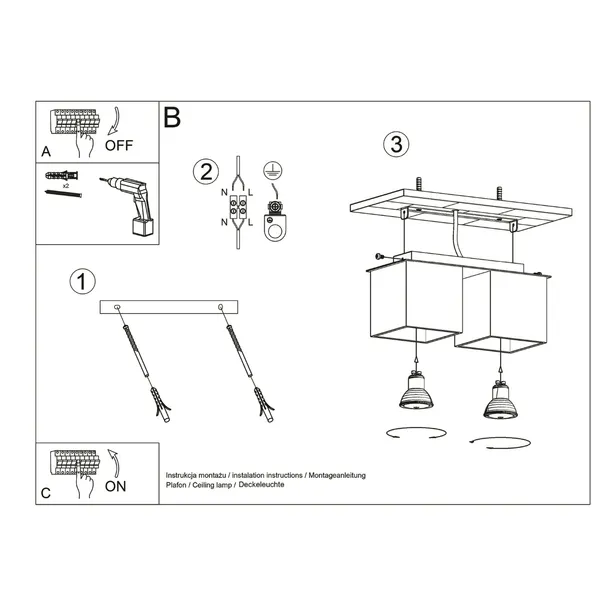 A
OFF

x2

B

2
N L
N L

3

1

C
ON

Instrukcja montażu / instalation instructions / Montageanleitung
Plafon / Ceiling lamp / Deckeleuchte