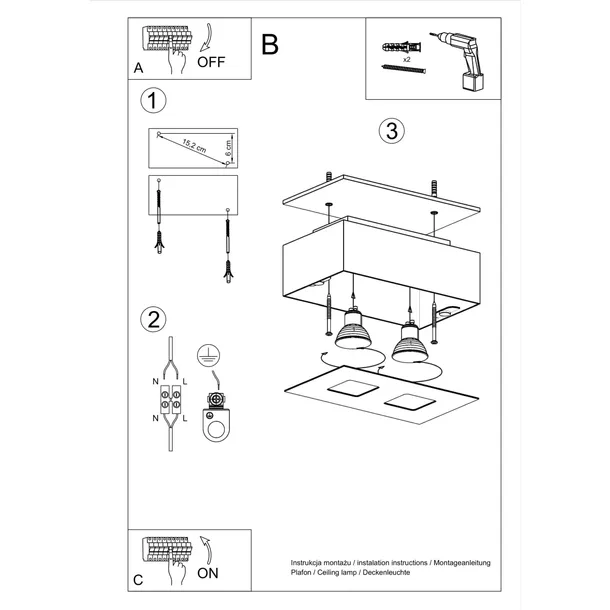 A
OFF

B

x2

1

15,2 cm
6 cm

3

2

N L

N L

C
ON

Instrukcja montażu / instalation instructions / Montageanleitung
Plafon / Ceiling lamp / Deckenleuchte