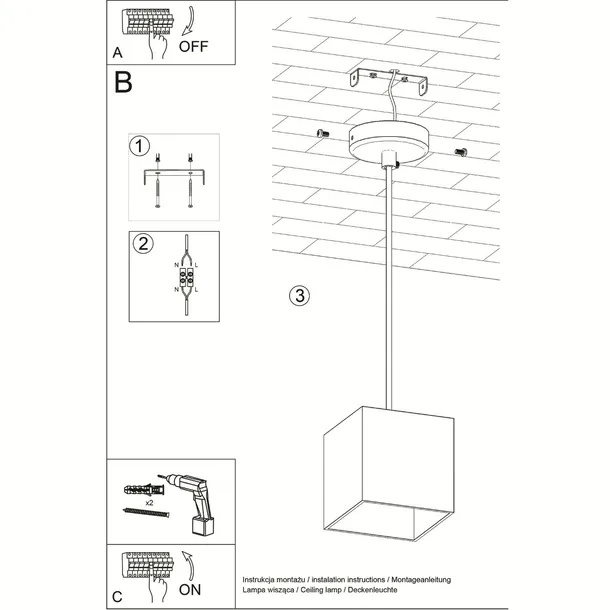 A
OFF

B

1

2
N L
N L

3

x2

C
ON

Instrukcja montażu / instalation instructions / Montageanleitung
Lampa wisząca / Ceiling lamp / Deckenleuchte