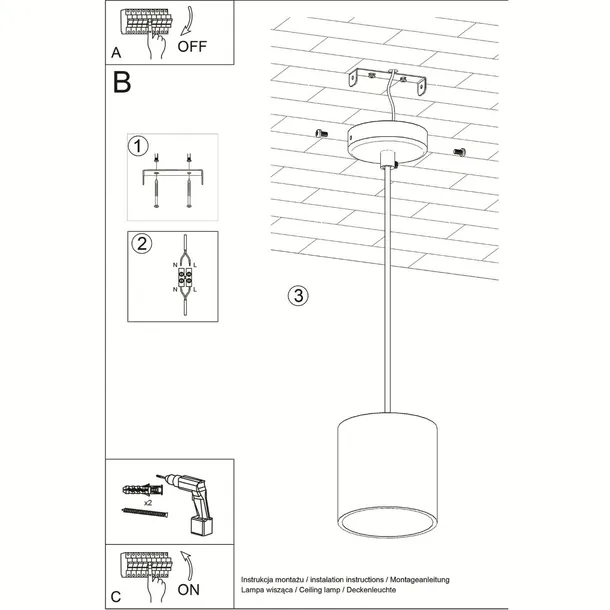 A
OFF

B

1

2
N L
N L

3

x2

C
ON

Instrukcja montażu / instalation instructions / Montageanleitung
Lampa wisząca / Ceiling lamp / Deckenleuchte