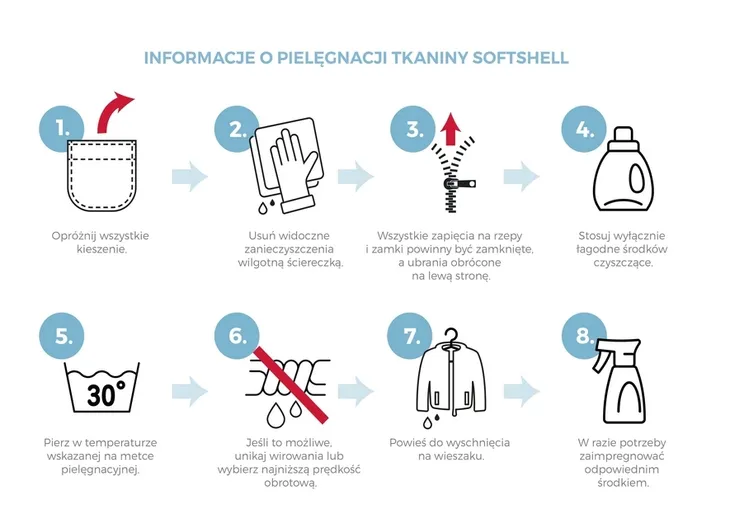 INFORMACJE O PIELĘGNACJI TKANINY SOFTSHELL

1.

Opróżnij wszystkie kieszenie.

2.

Usuń widoczne zanieczyszczenia wilgotną ściereczką.

3.

Wszystkie zapięcia na rzepy i zamki powinny być zamknięte, a ubrania obrócone na lewą stronę.

4.

Stosuj wyłącznie łagodne środków czyszczące.

5.

30°

Pierz w temperaturze wskazanej na metce pielęgnacyjnej.

6.

Jeśli to możliwe, unikaj wirowania lub wybierz najniższą prędkość obrotową.

7.

Powieś do wyschnięcia na wieszaku.

8.

W razie potrzeby zaimpregnować odpowiednim środkiem.