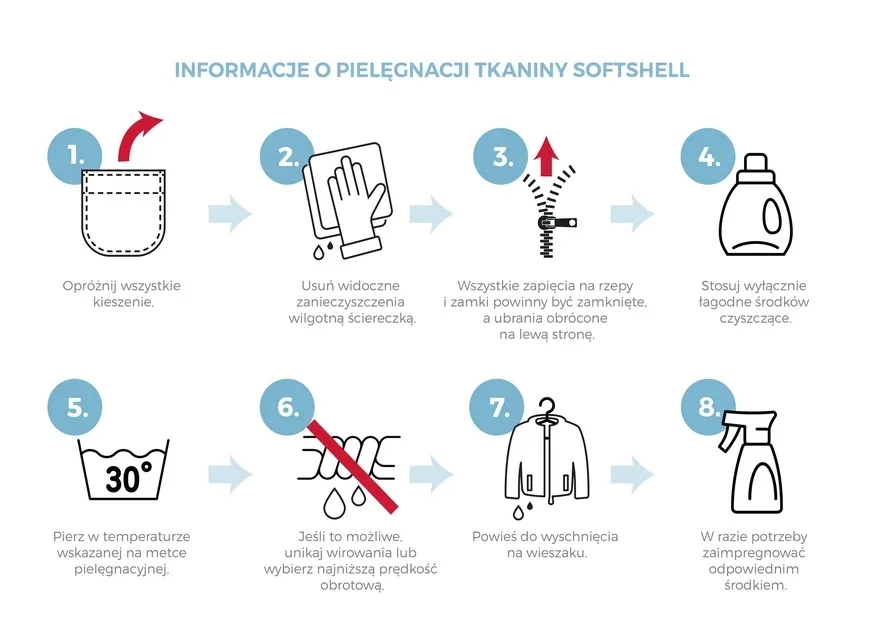 INFORMACJE O PIELĘGNACJI TKANINY SOFTSHELL

1.

Opróżnij wszystkie kieszenie.

2.

Usuń widoczne zanieczyszczenia wilgotną ściereczką.

3.

Wszystkie zapięcia na rzepy i zamki powinny być zamknięte, a ubrania obrócone na lewą stronę.

4.

Stosuj wyłącznie łagodne środków czyszczące.

5.

30°

Pierz w temperaturze wskazanej na metce pielęgnacyjnej.

6.

Jeśli to możliwe, unikaj wirowania lub wybierz najniższą prędkość obrotową.

7.

Powieś do wyschnięcia na wieszaku.

8.

W razie potrzeby zaimpregnować odpowiednim środkiem.