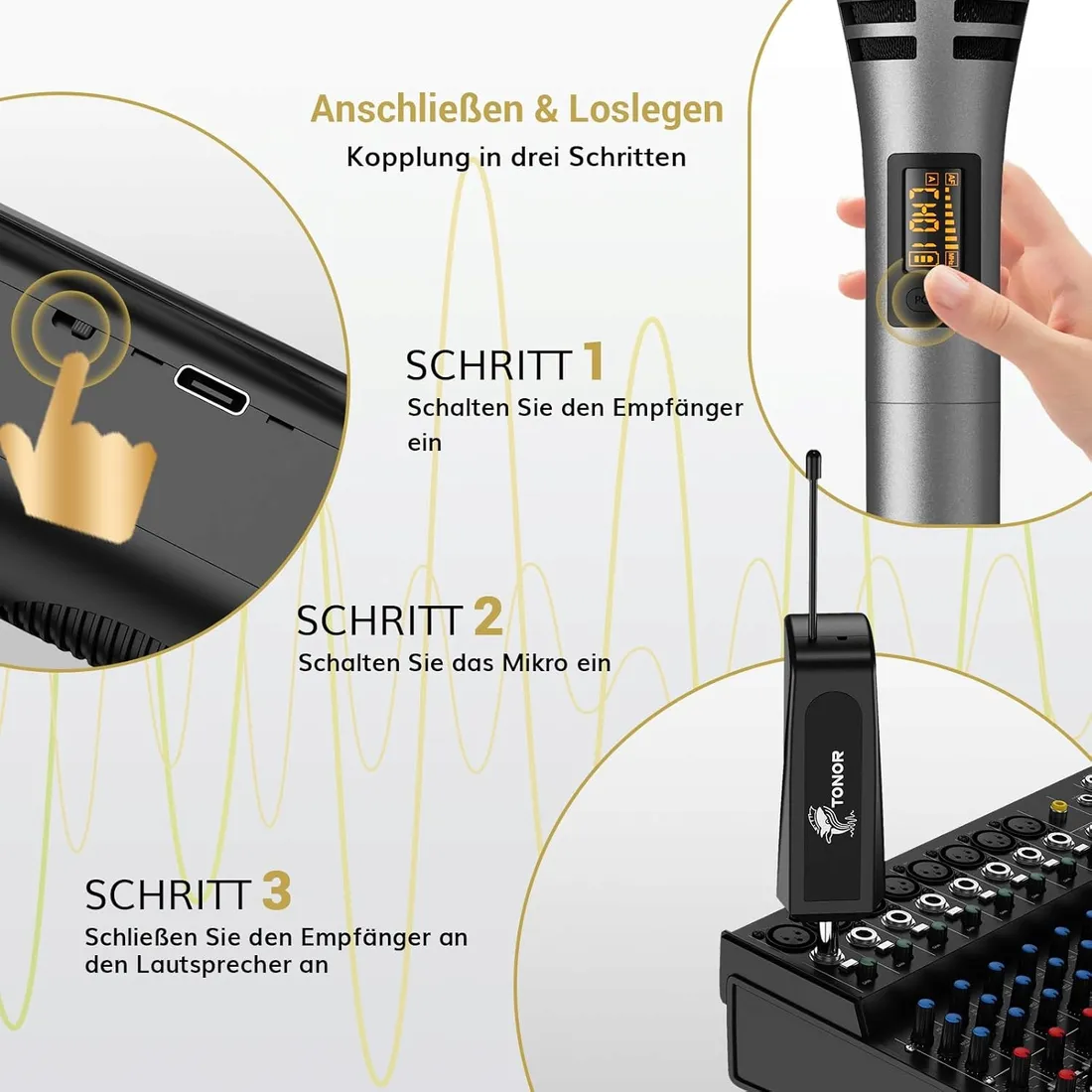 Anschließen & Loslegen
Kopplung in drei Schritten

SCHRITT 1
Schalten Sie den Empfänger ein

SCHRITT 2
Schalten Sie das Mikro ein

SCHRITT 3
Schließen Sie den Empfänger an den Lautsprecher an

TONOR