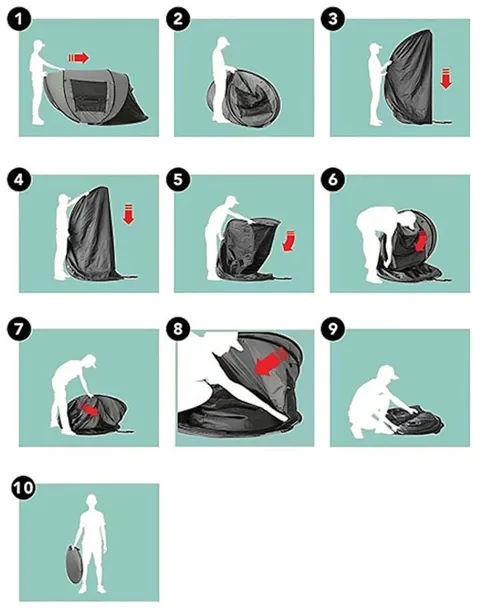 1

2

3

4

5

6

7

8

9

10