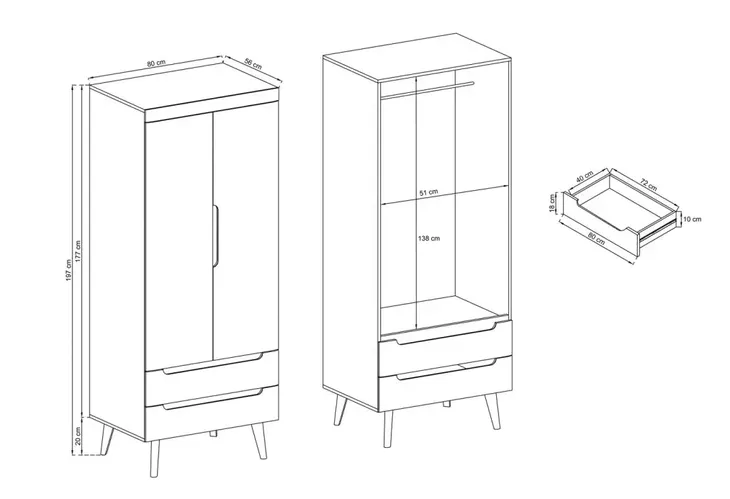 80 cm
56 cm
197 cm
177 cm
20 cm
51 cm
138 cm
40 cm
72 cm
18 cm
10 cm
80 cm