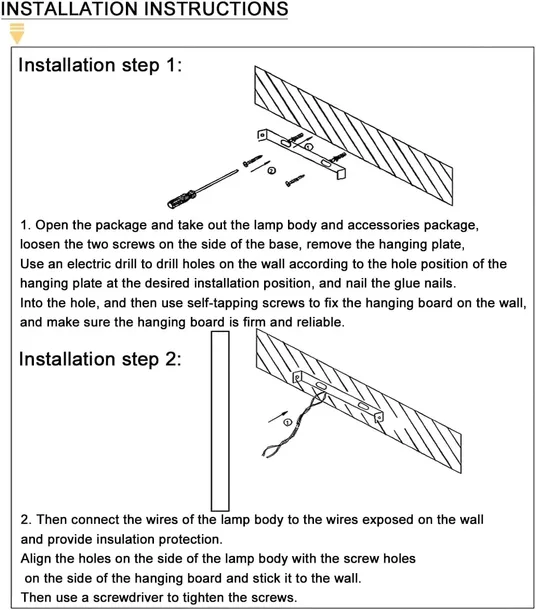 INSTALLATION INSTRUCTIONS

Installation step 1:

①

②

1. Open the package and take out the lamp body and accessories package, loosen the two screws on the side of the base, remove the hanging plate,
Use an electric drill to drill holes on the wall according to the hole position of the hanging plate at the desired installation position, and nail the glue nails.
Into the hole, and then use self-tapping screws to fix the hanging board on the wall, and make sure the hanging board is firm and reliable.

Installation step 2:

①

2. Then connect the wires of the lamp body to the wires exposed on the wall and provide insulation protection.
Align the holes on the side of the lamp body with the screw holes on the side of the hanging board and stick it to the wall.
Then use a screwdriver to tighten the screws.