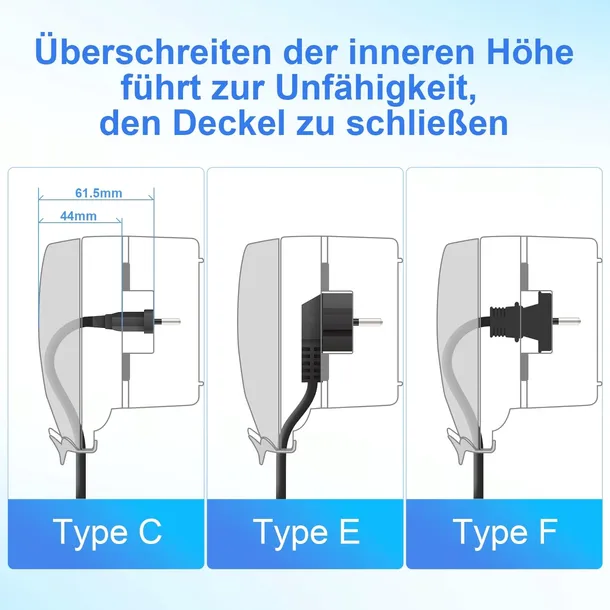 Überschreiten der inneren Höhe führt zur Unfähigkeit, den Deckel zu schließen

61.5mm

44mm

Type C

Type E

Type F