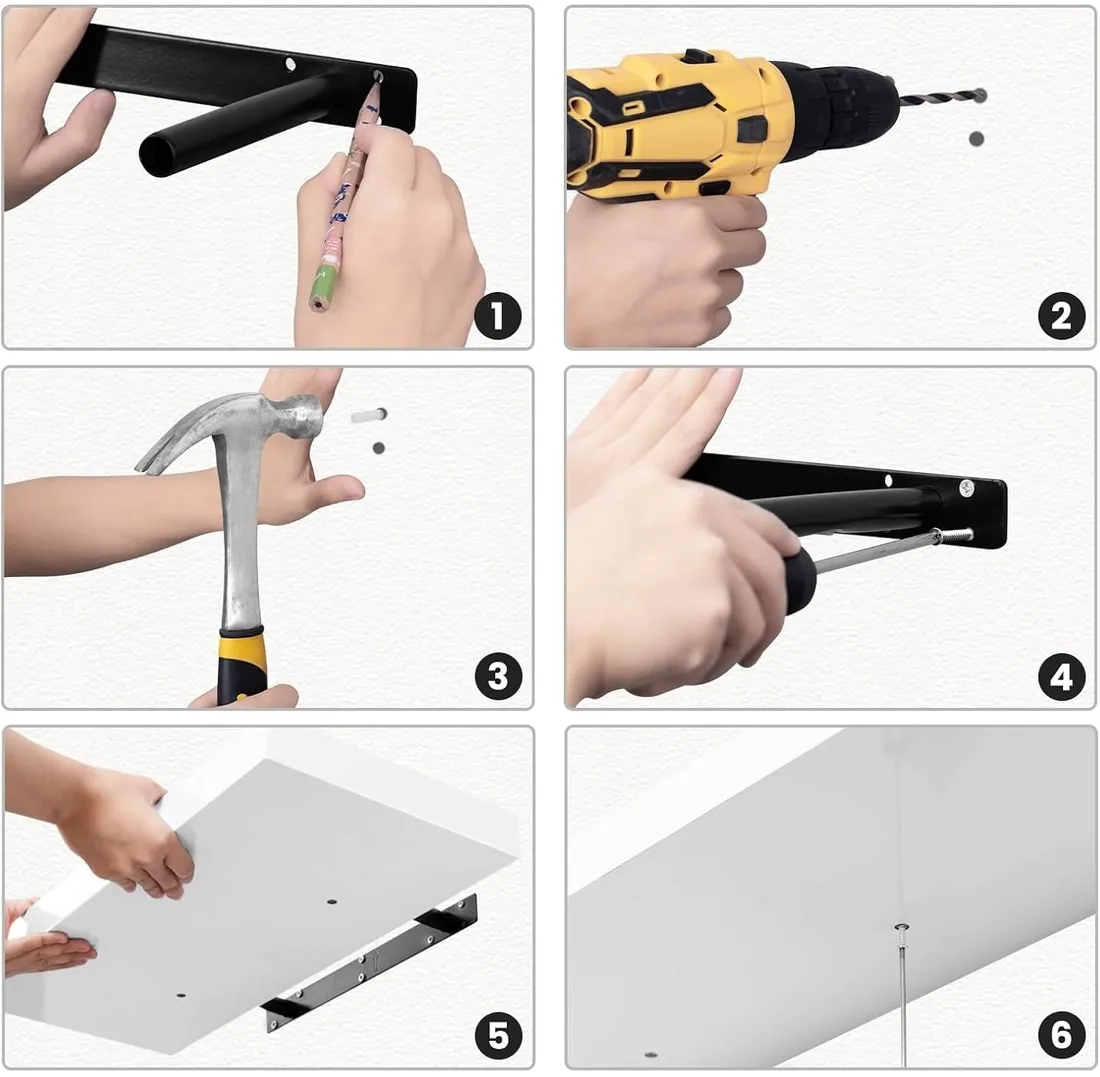 1
2
3
4
5
6