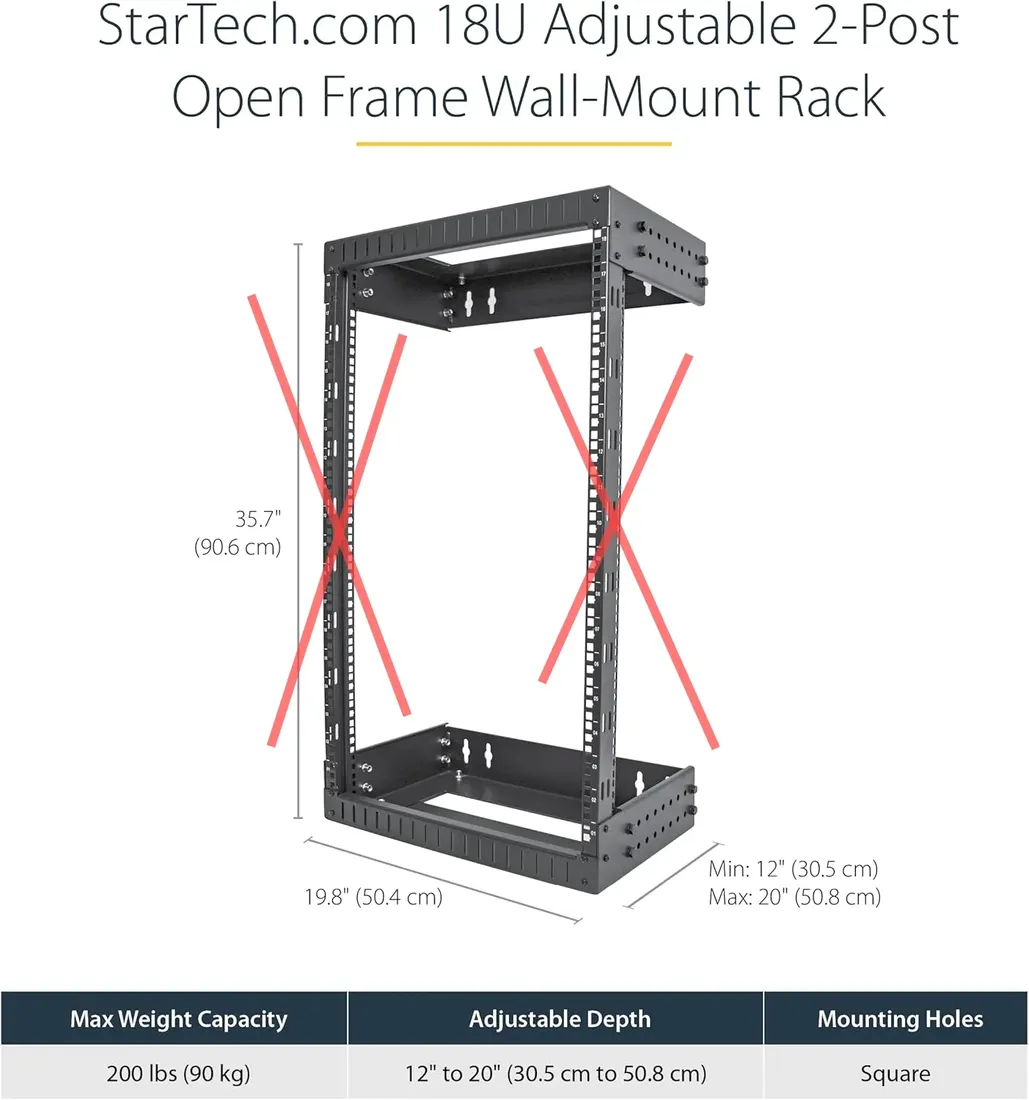 StarTech.com 18U Adjustable 2-Post Open Frame Wall-Mount Rack

35.7" (90.6 cm)

19.8" (50.4 cm)

Min: 12" (30.5 cm)
Max: 20" (50.8 cm)

| Max Weight Capacity | Adjustable Depth | Mounting Holes |
|---|---|---|
| 200 lbs (90 kg) | 12" to 20" (30.5 cm to 50.8 cm) | Square |