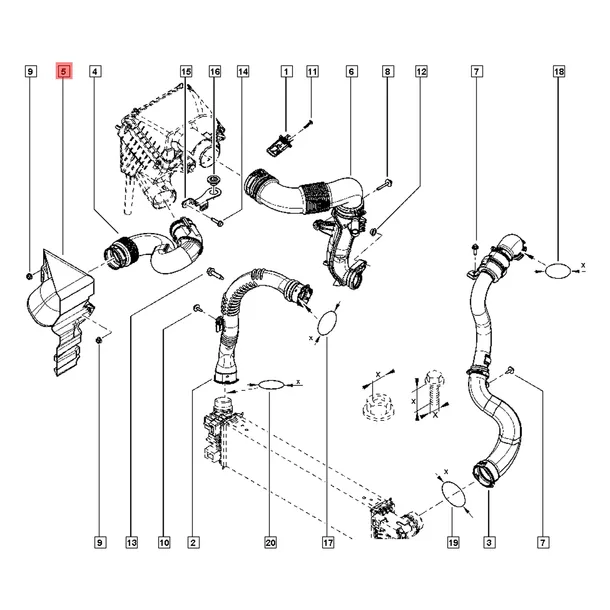 9
5
4
15
16
14
1
11
6
8
12
7
18
x
x
x
x
x
x
x
9
13
10
2
20
17
19
3
7