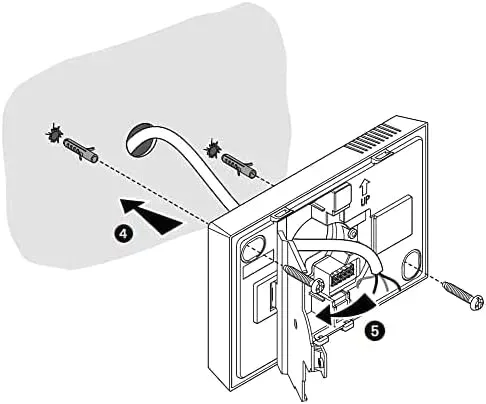 UP

4

5