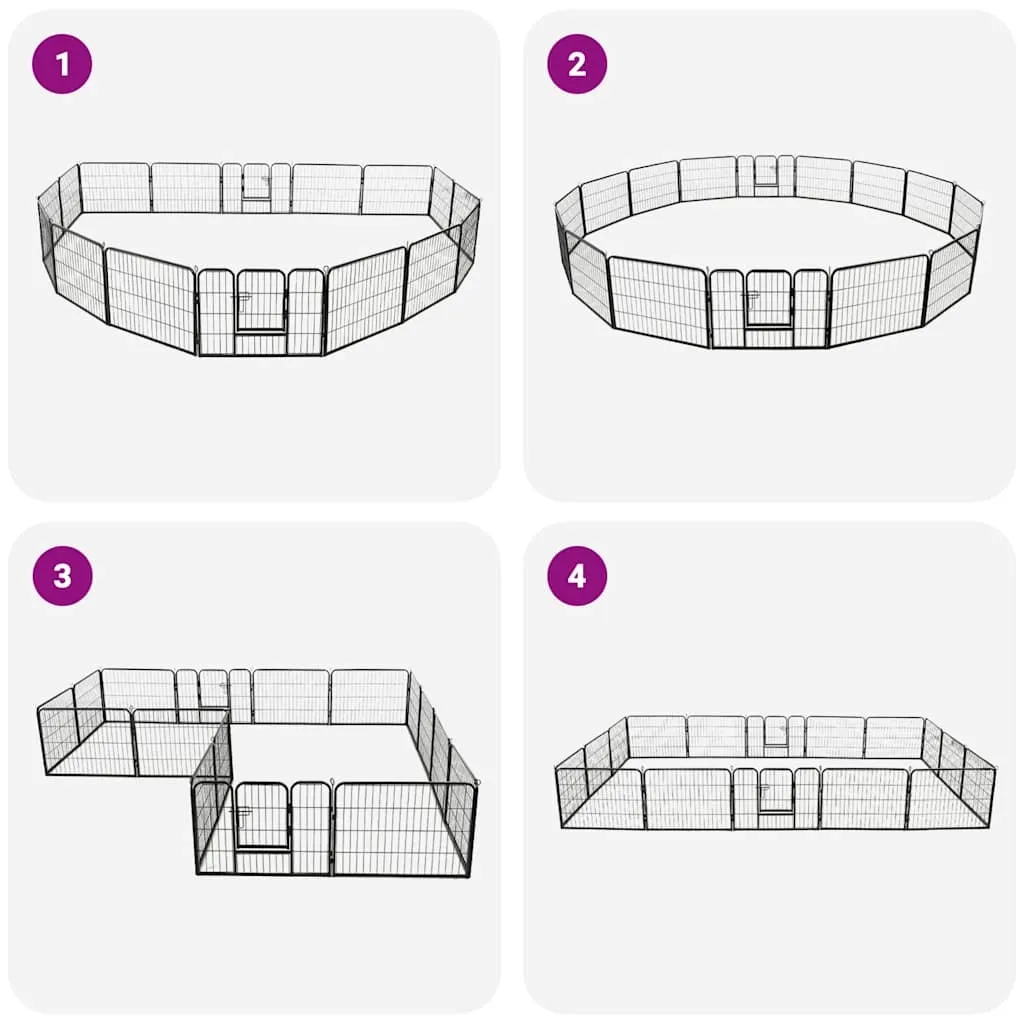 1

2

3

4