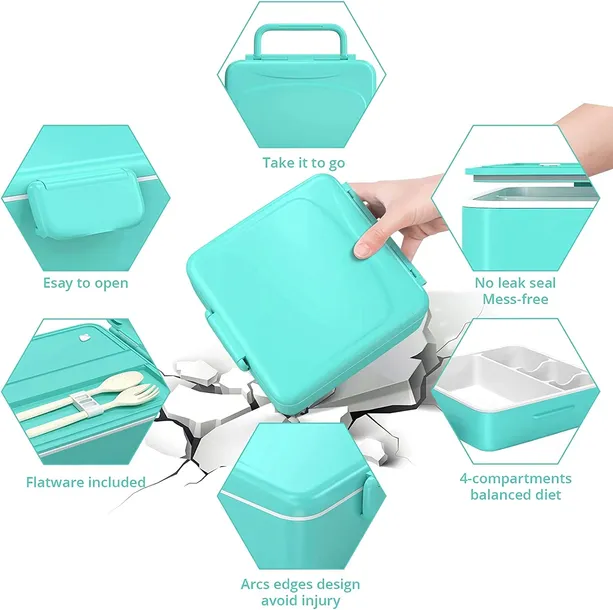 Take it to go

Esay to open

No leak seal
Mess-free

Flatware included

4-compartments
balanced diet

Arcs edges design
avoid injury