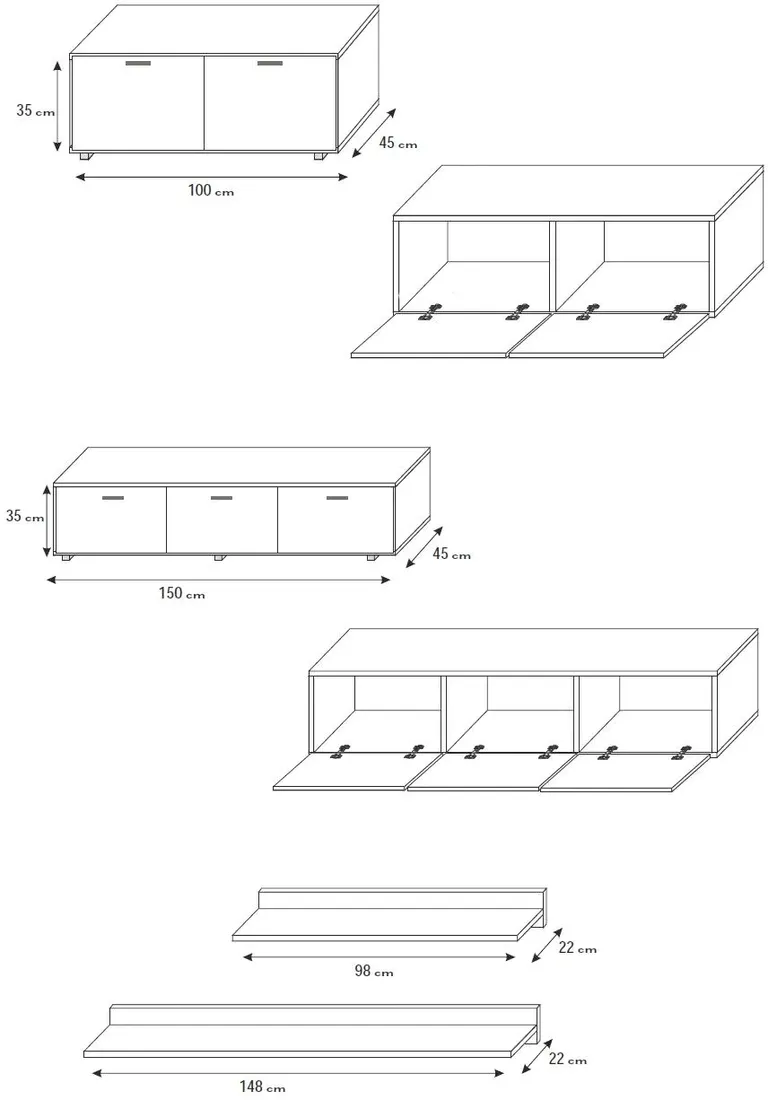 35 cm

45 cm

100 cm

35 cm

45 cm

150 cm

22 cm

98 cm

22 cm

148 cm