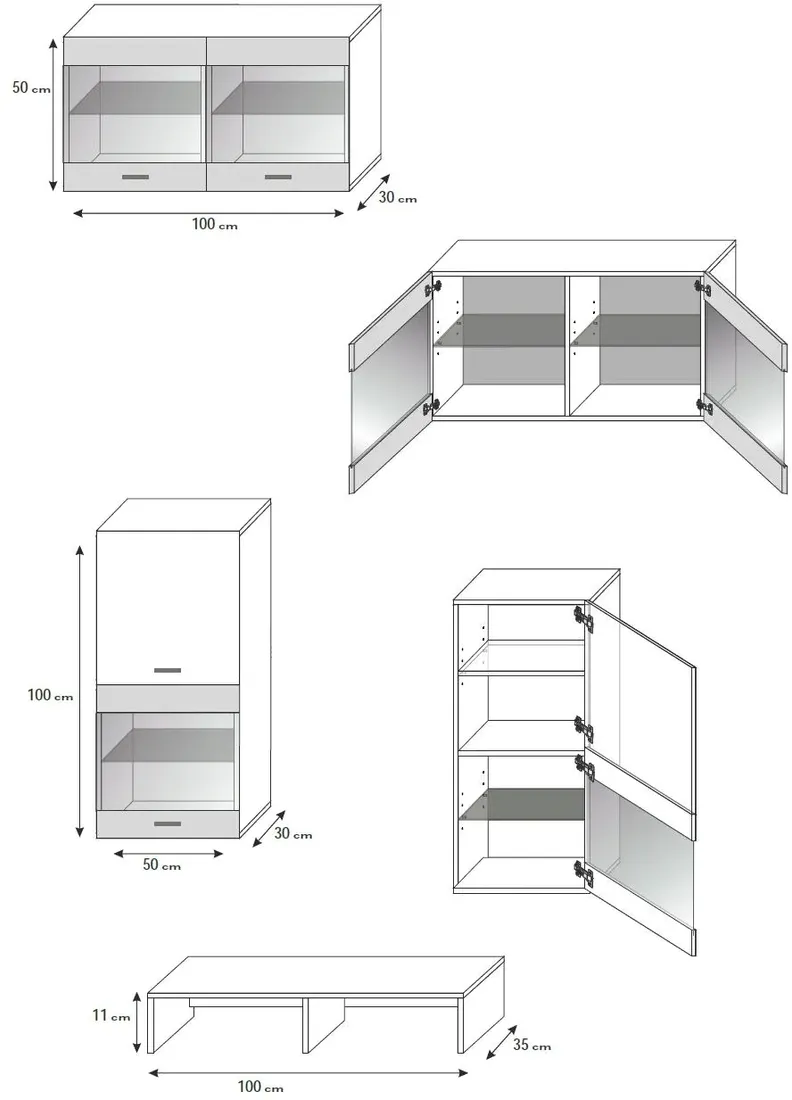 50 cm
30 cm
100 cm

100 cm
30 cm
50 cm

11 cm
35 cm
100 cm