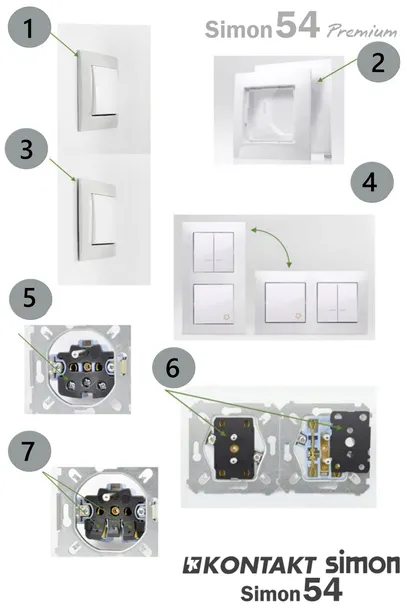 1

Simon 54 Premium

2

3

4

5

6

7

KONTAKT simon
Simon 54