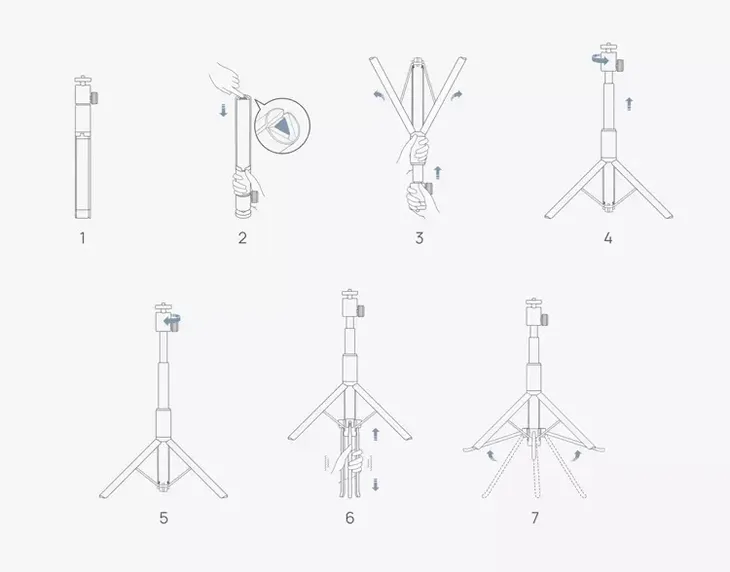 1

2

3

4

5

6

7