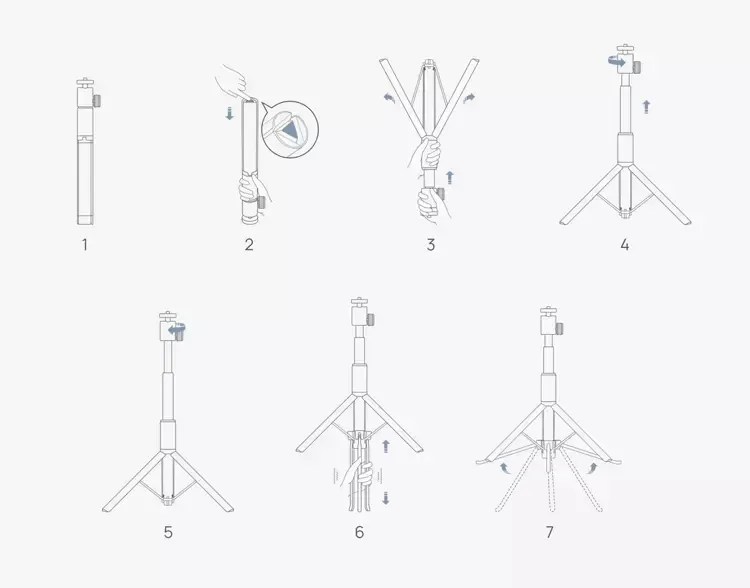 1
2
3
4
5
6
7