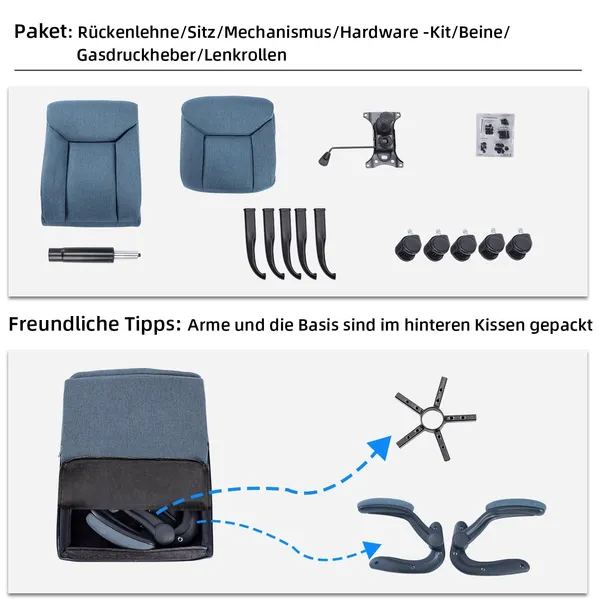 Paket: Rückenlehne/Sitz/Mechanismus/Hardware -Kit/Beine/ Gasdruckheber/Lenkrollen

Freundliche Tipps: Arme und die Basis sind im hinteren Kissen gepackt