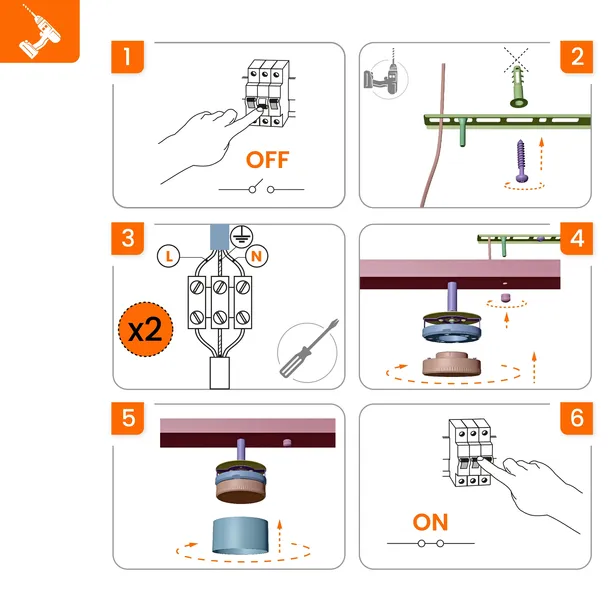 1

OFF

2

3

L

N

x2

4

5

6

ON