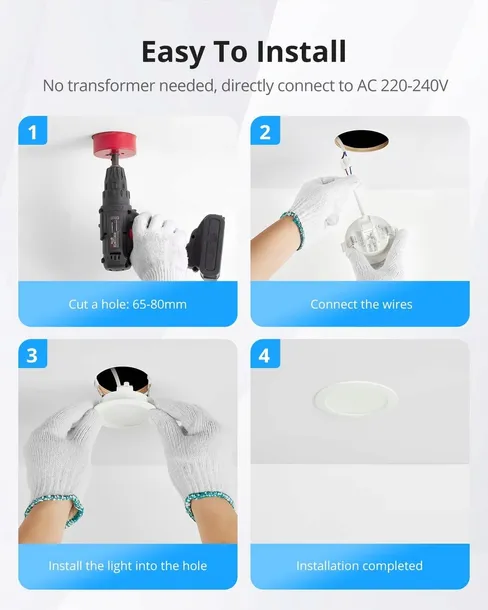 Easy To Install

No transformer needed, directly connect to AC 220-240V

1

Cut a hole: 65-80mm

2

Connect the wires

3

Install the light into the hole

4

Installation completed