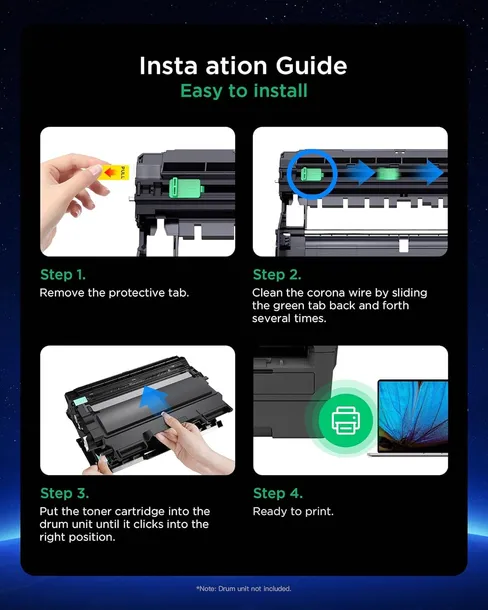 Insta ation Guide
Easy to install

PULL

Step 1.
Remove the protective tab.

Step 2.
Clean the corona wire by sliding the green tab back and forth several times.

Step 3.
Put the toner cartridge into the drum unit until it clicks into the right position.

Step 4.
Ready to print.

*Note: Drum unit not included.