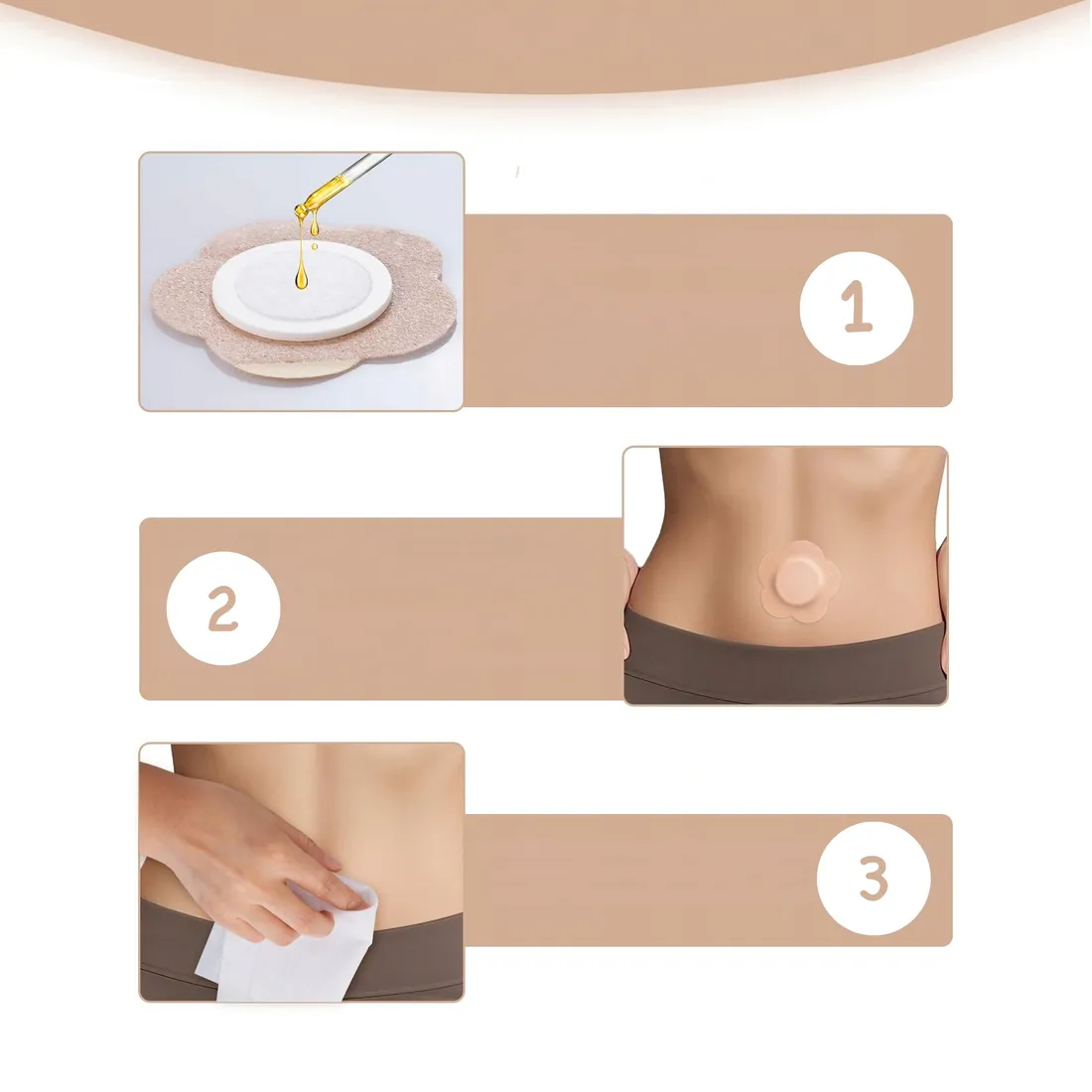 1

2

3