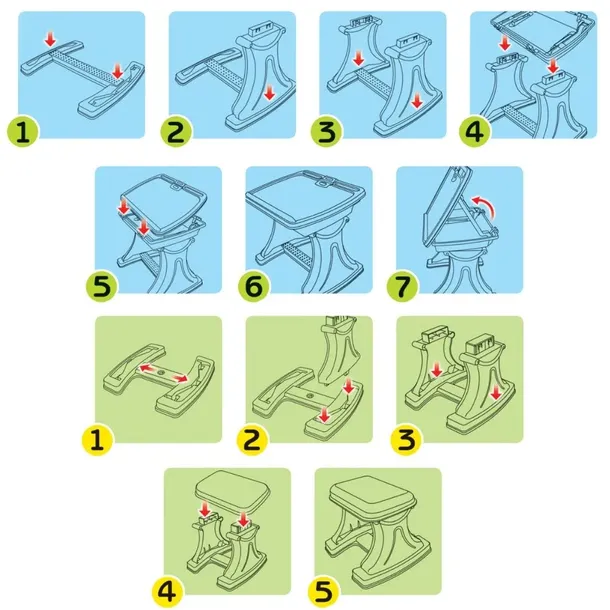 1
2
3
4
5
6
7
1
2
3
4
5