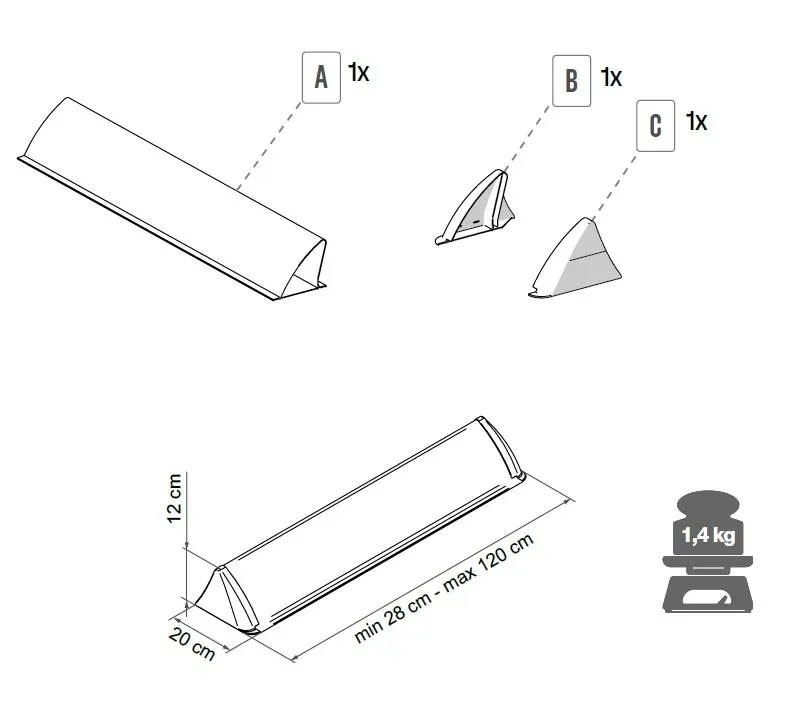 A 1x

B 1x

C 1x

12 cm

20 cm

min 28 cm - max 120 cm

1,4 kg