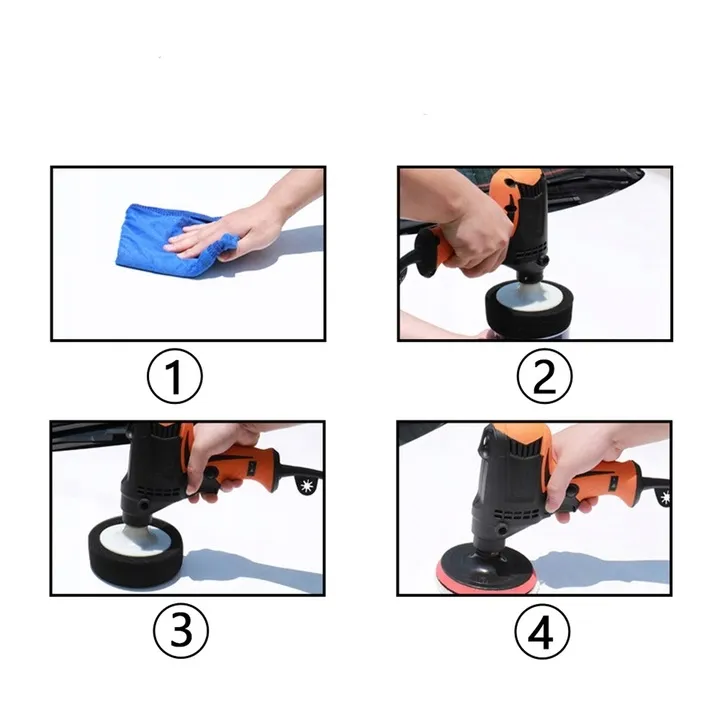 ①

②

③

④