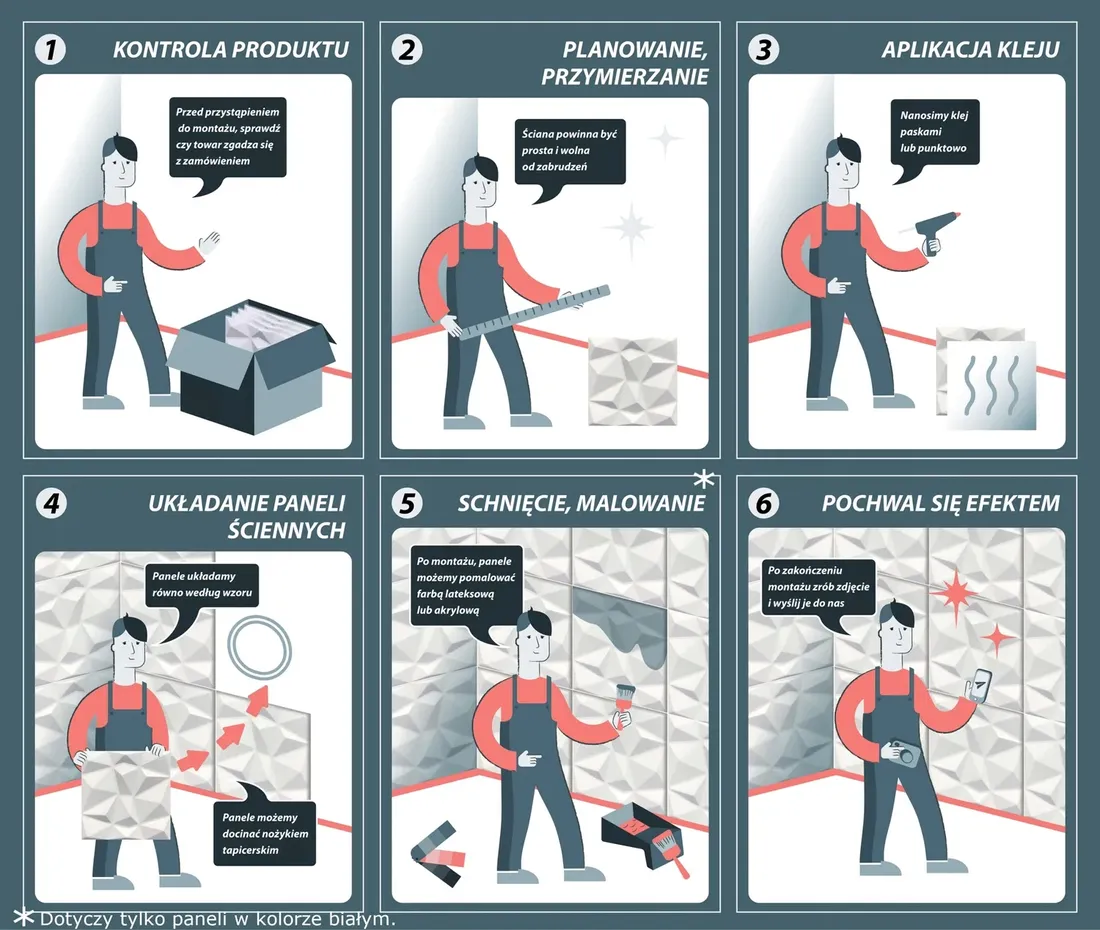 1 KONTROLA PRODUKTU

Przed przystąpieniem do montażu, sprawdź czy towar zgadza się z zamówieniem

2 PLANOWANIE, PRZYMIERZANIE

Ściana powinna być prosta i wolna od zabrudzeń

3 APLIKACJA KLEJU

Nanosimy klej paskami lub punktowo

4 UKŁADANIE PANELI ŚCIENNYCH

Panele układamy równo według wzoru

Panele możemy docinać nożykiem tapicerskim

5 SCHNIĘCIE, MALOWANIE *

Po montażu, panele możemy pomalować farbą lateksową lub akrylową

6 POCHWAL SIĘ EFEKTEM

Po zakończeniu montażu zrób zdjęcie i wyślij je do nas

* Dotyczy tylko paneli w kolorze białym.