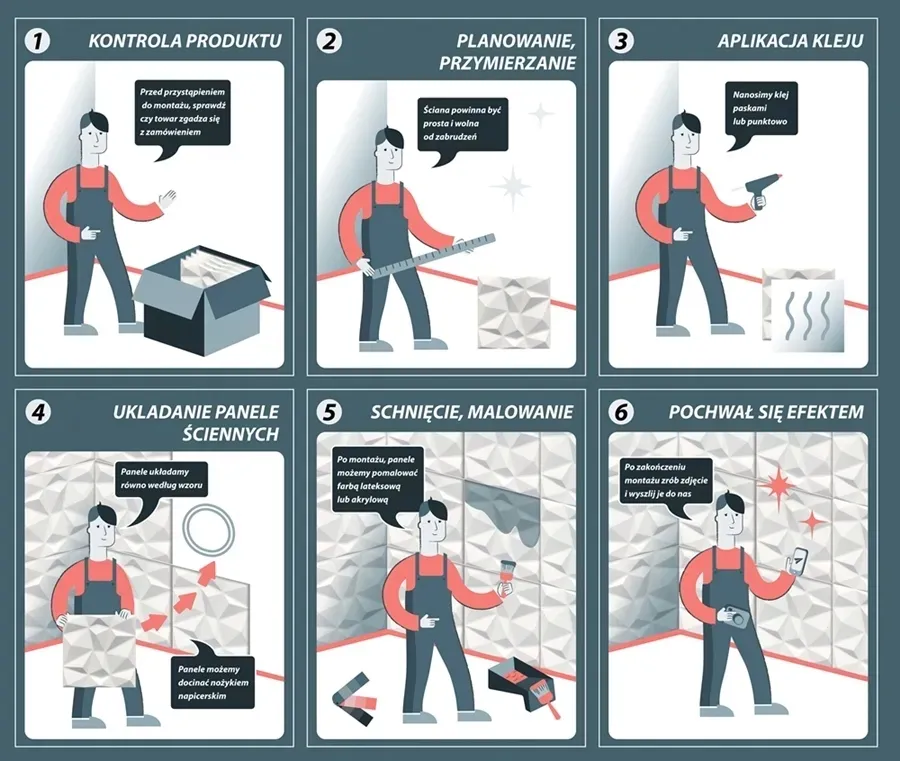 1 KONTROLA PRODUKTU

Przed przystąpieniem do montażu, sprawdź czy towar zgadza się z zamówieniem

2 PLANOWANIE, PRZYMIERZANIE

Ściana powinna być prosta i wolna od zabrudzeń

3 APLIKACJA KLEJU

Nanosimy klej paskami lub punktowo

4 UKLADANIE PANELE ŚCIENNYCH

Panele układamy równo według wzoru

Panele możemy docinać nożykiem napicerskim

5 SCHNIĘCIE, MALOWANIE

Po montażu, panele możemy pomalować farbą lateksową lub akrylową

6 POCHWAŁ SIĘ EFEKTEM

Po zakończeniu montażu zrób zdjęcie i wyszlij je do nas