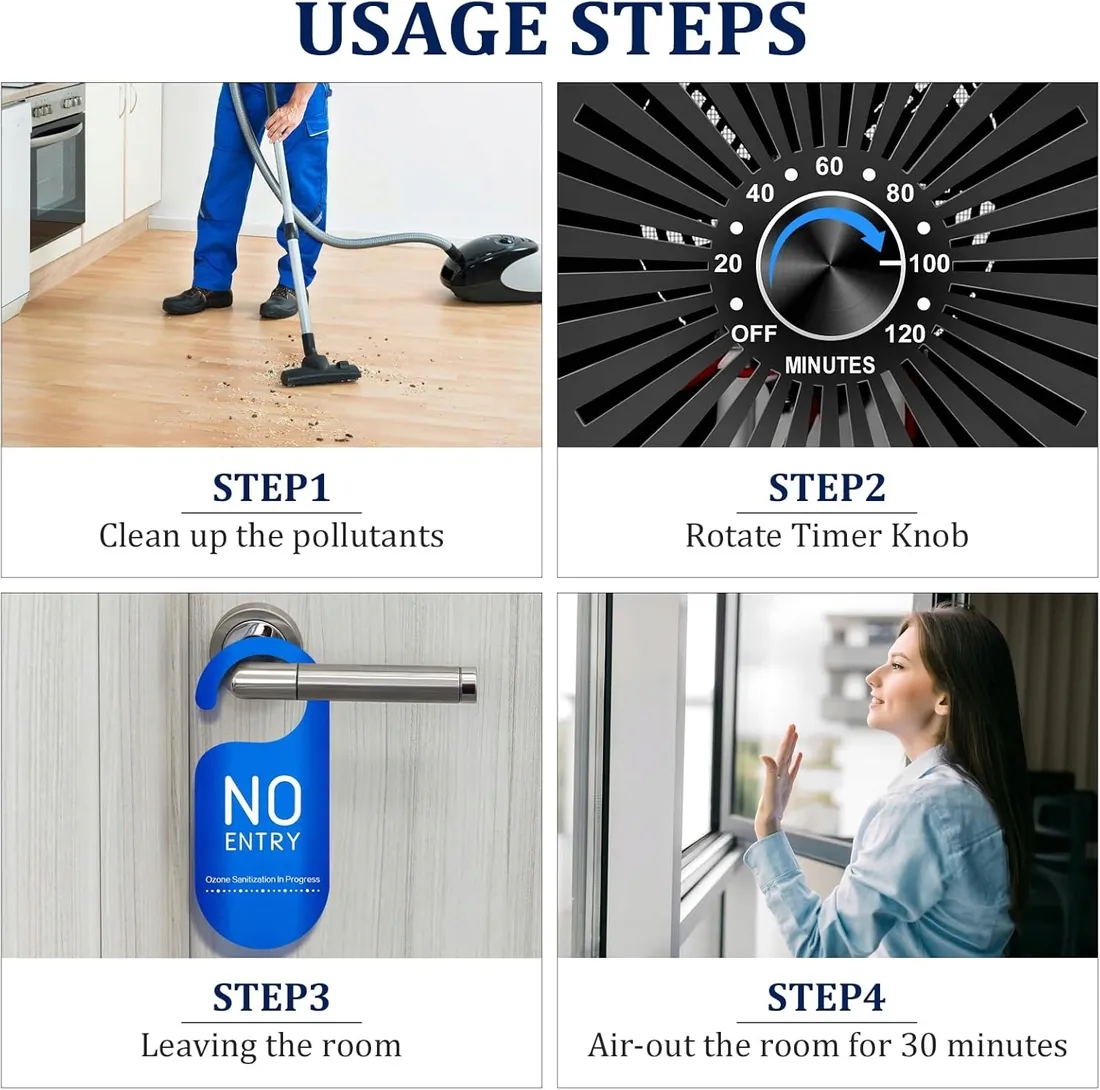 USAGE STEPS

STEP1
Clean up the pollutants

60
40
80
20
100
OFF
120
MINUTES

STEP2
Rotate Timer Knob

NO
ENTRY
Ozone Sanitization In Progress

STEP3
Leaving the room

STEP4
Air-out the room for 30 minutes