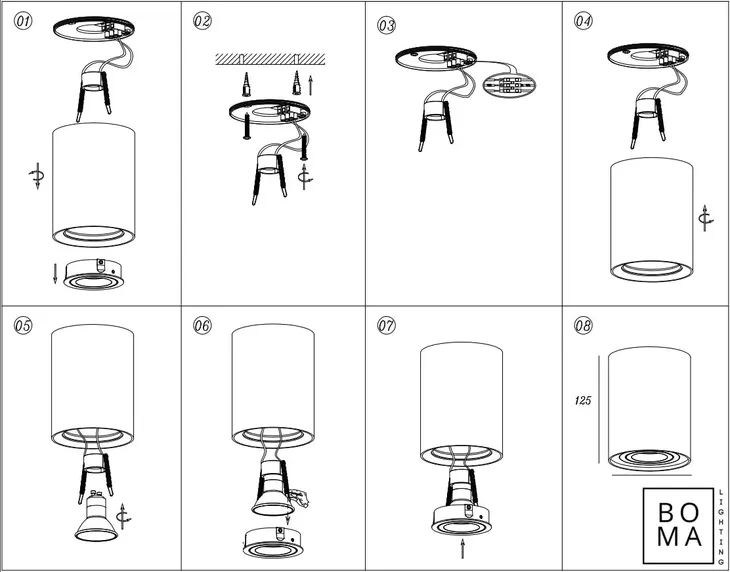 01

02

03

04

05

06

07

08

125

BO
MA
LIGHTING