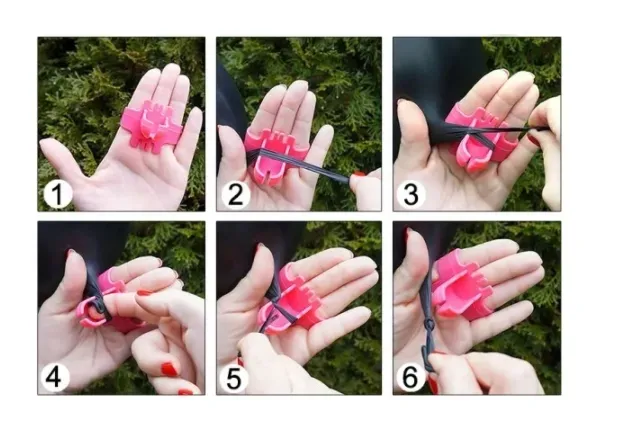 1
2
3
4
5
6