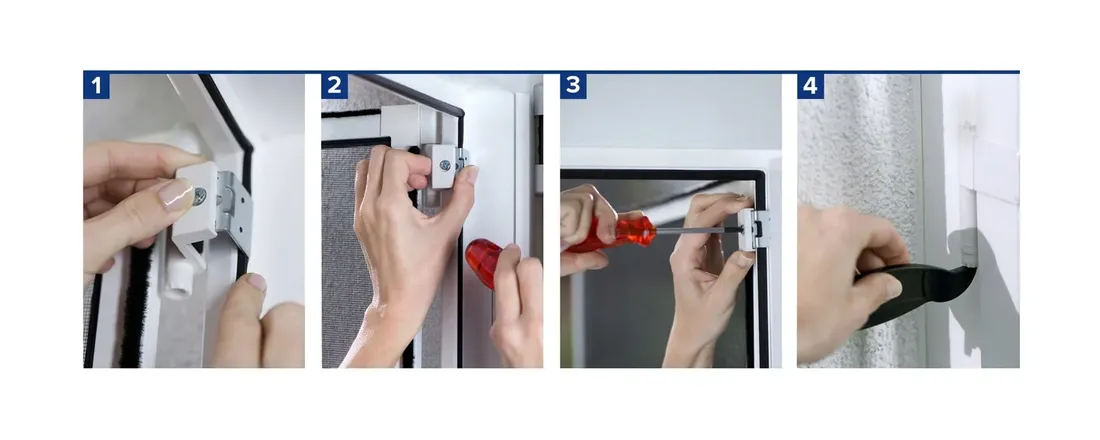 1

2

3

4