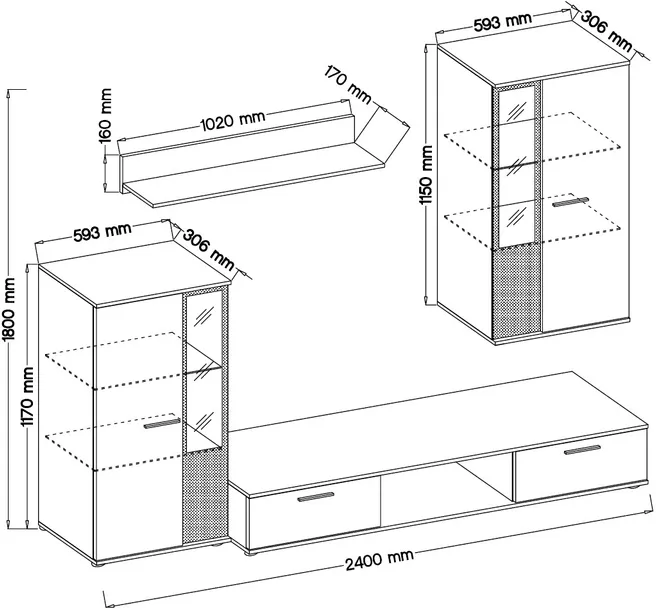 593 mm
306 mm
170 mm
160 mm
1020 mm
1150 mm
593 mm
306 mm
1800 mm
1170 mm
2400 mm