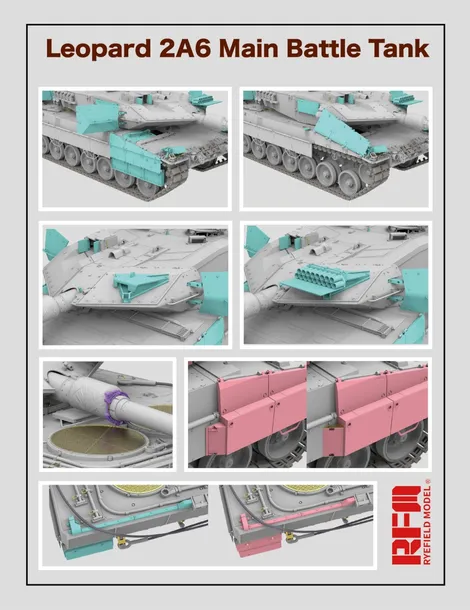 Leopard 2A6 Main Battle Tank

RFM
RYEFIELD MODEL®