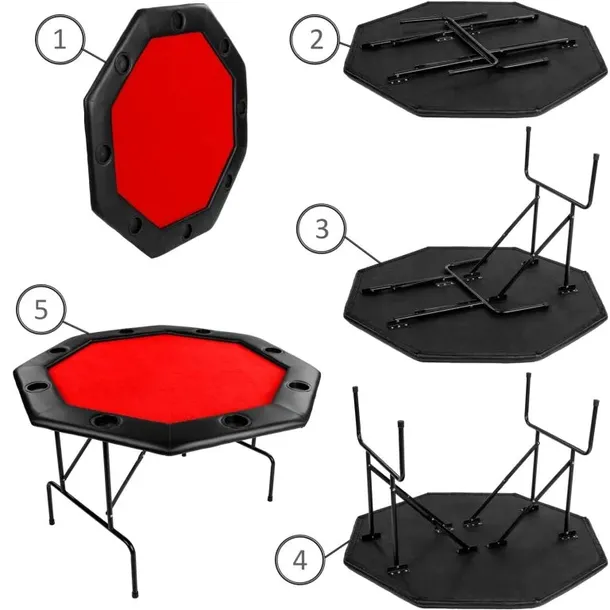 1

2

3

5

4