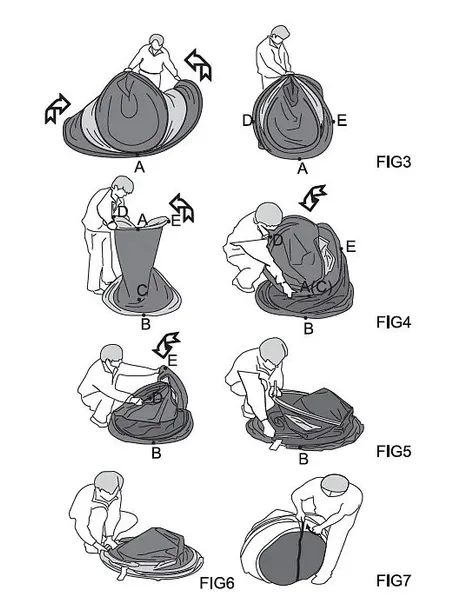 A

D
E
A
FIG3

D
A
E
C
B

D
E
A(C)
B
FIG4

E
D
B

B
FIG5

FIG6

FIG7