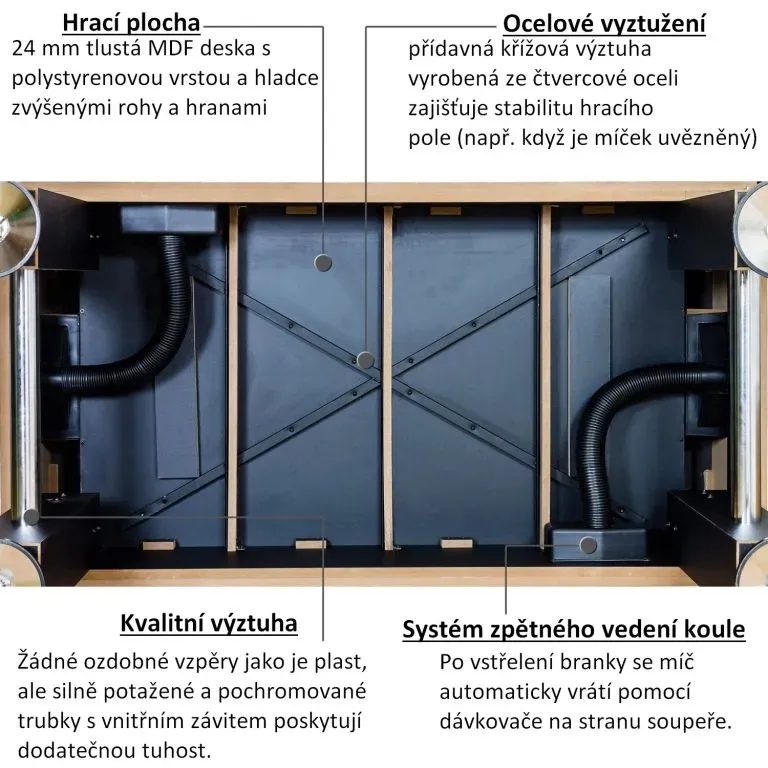 Hrací plocha
24 mm tlustá MDF deska s polystyrenovou vrstou a hladce zvýšenými rohy a hranami

Ocelové vyztužení
přídavná křížová výztuha vyrobená ze čtvercové oceli zajišťuje stabilitu hracího pole (např. když je míček uvězněný)

Kvalitní výztuha
Žádné ozdobné vzpěry jako je plast, ale silně potažené a pochromované trubky s vnitřním závitem poskytují dodatečnou tuhost.

Systém zpětného vedení koule
Po vstřelení branky se míč automaticky vrátí pomocí dávkovače na stranu soupeře.