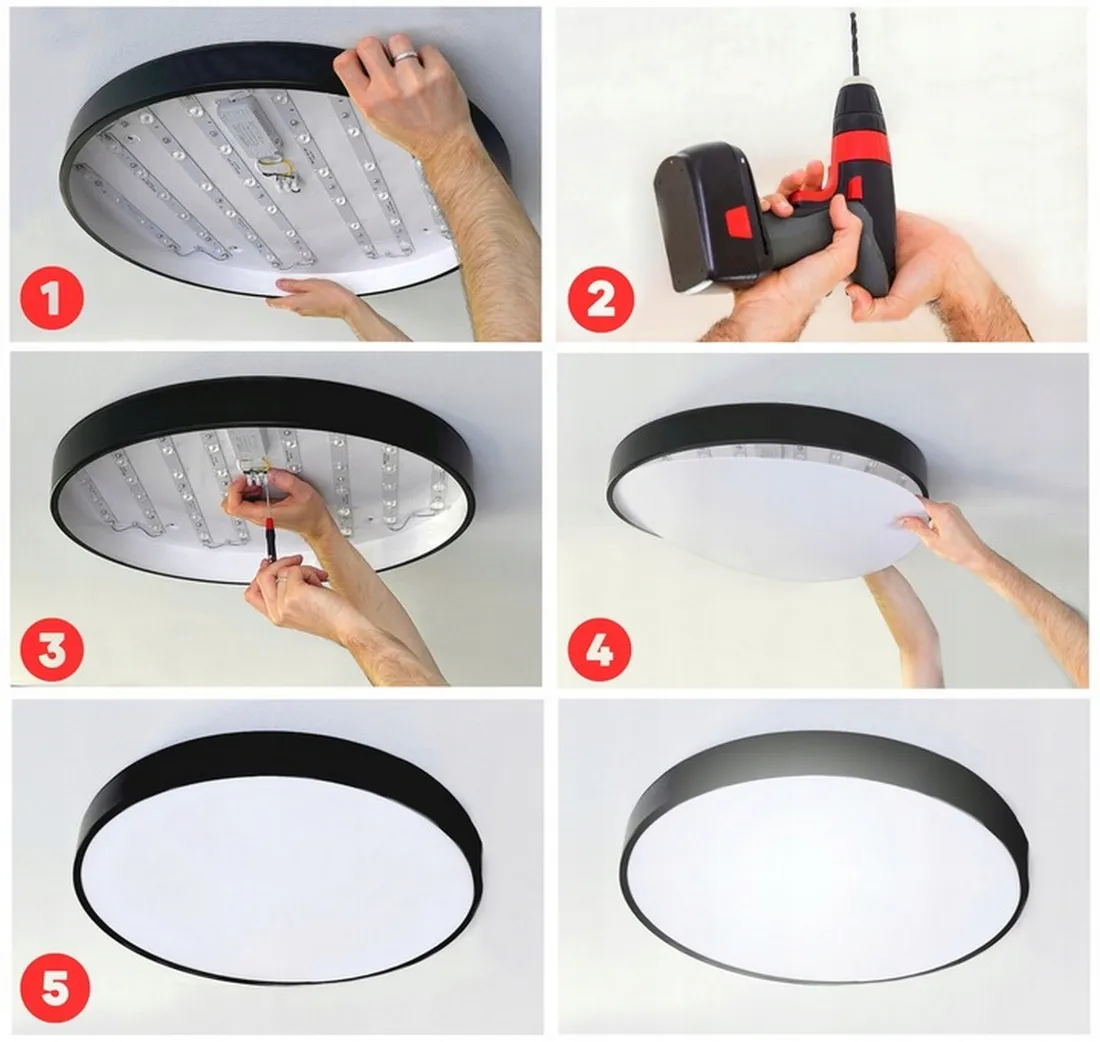 1

2

3

4

5