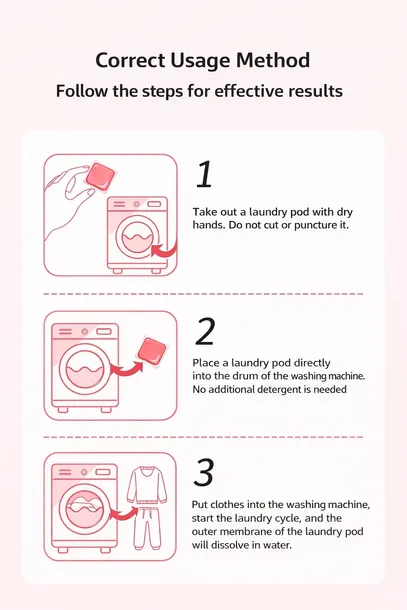 Correct Usage Method
Follow the steps for effective results

1
Take out a laundry pod with dry hands. Do not cut or puncture it.

2
Place a laundry pod directly into the drum of the washing machine. No additional detergent is needed

3
Put clothes into the washing machine, start the laundry cycle, and the outer membrane of the laundry pod will dissolve in water.