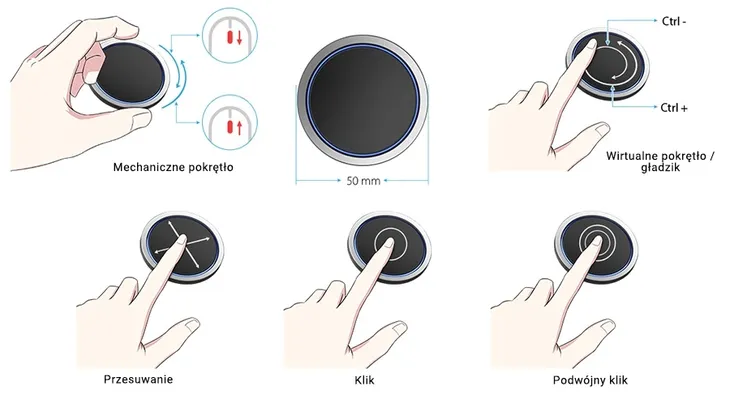 Mechaniczne pokrętło

50 mm

Ctrl -

Ctrl +

Wirtualne pokrętło / gładzik

Przesuwanie

Klik

Podwójny klik