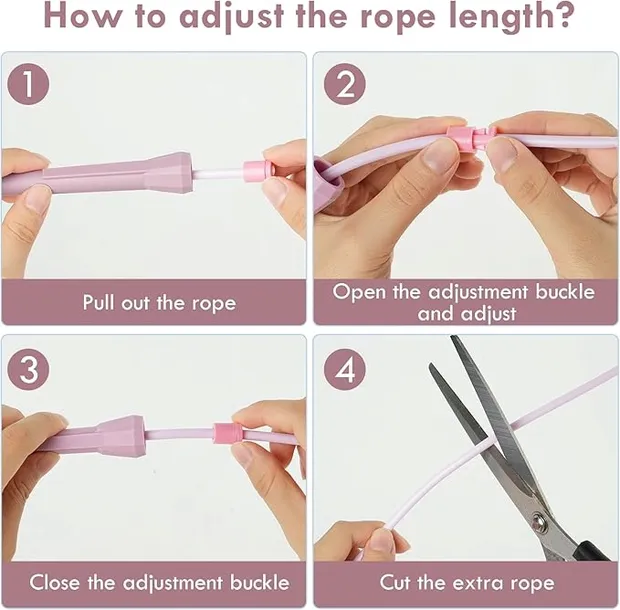 How to adjust the rope length?

1

Pull out the rope

2

Open the adjustment buckle and adjust

3

Close the adjustment buckle

4

Cut the extra rope