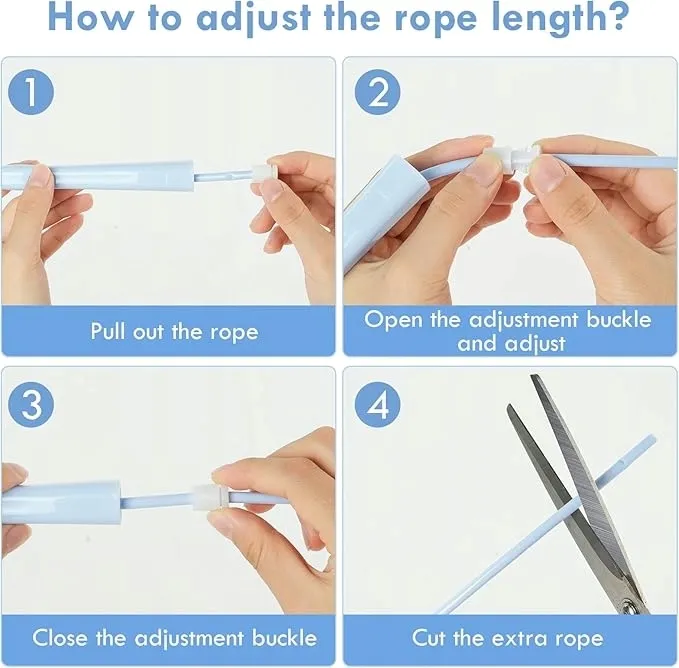 How to adjust the rope length?

1

Pull out the rope

2

Open the adjustment buckle and adjust

3

Close the adjustment buckle

4

Cut the extra rope