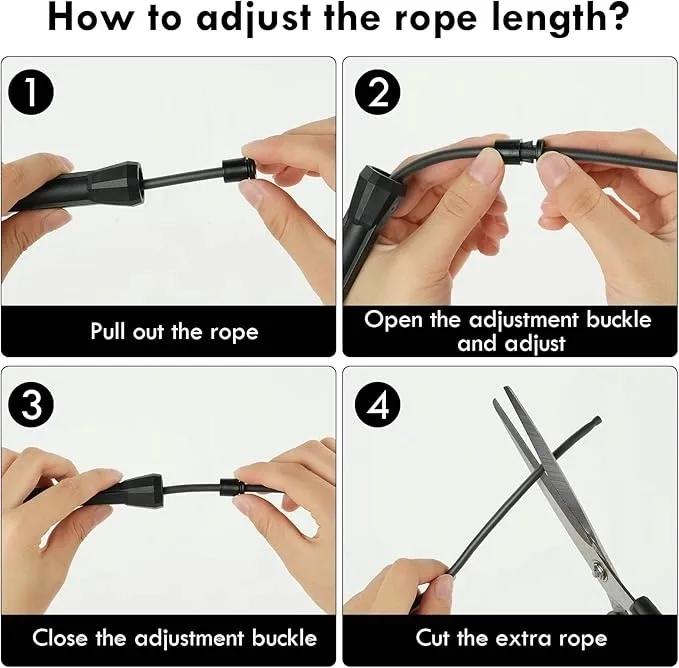 How to adjust the rope length?

1

Pull out the rope

2

Open the adjustment buckle and adjust

3

Close the adjustment buckle

4

Cut the extra rope