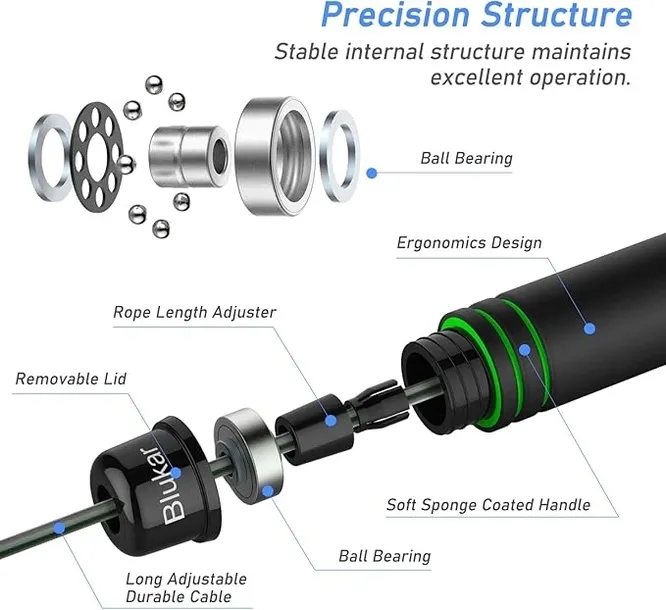 Precision Structure

Stable internal structure maintains excellent operation.

Ball Bearing

Ergonomics Design

Rope Length Adjuster

Removable Lid

Blukar

Soft Sponge Coated Handle

Ball Bearing

Long Adjustable Durable Cable